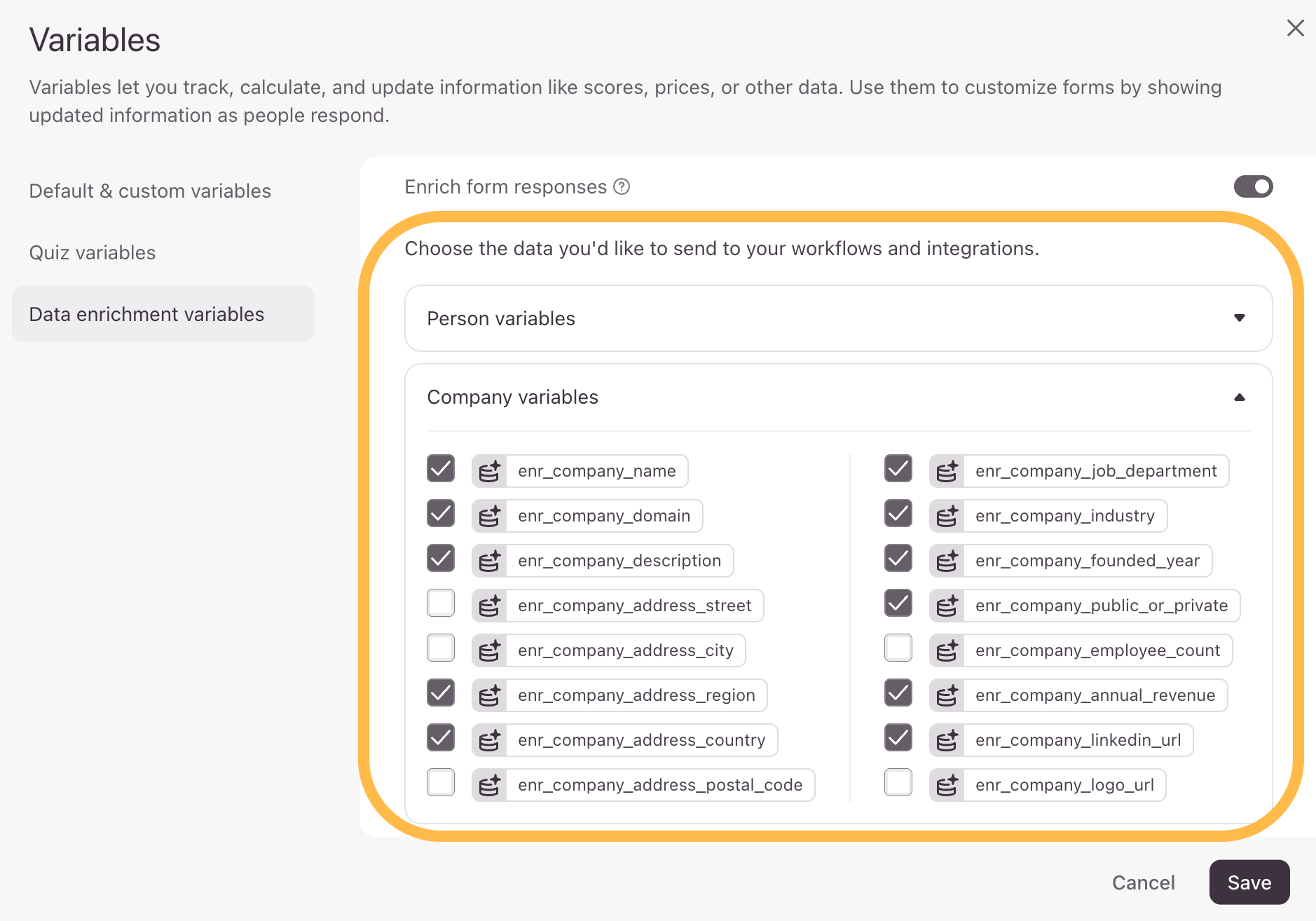 Variables

Variables let you track, calculate, and update information like scores, prices, or other data. Use them to customize forms by showing updated information as people respond.

Default & custom variables

Quiz variables

Data enrichment variables

Enrich form responses

Choose the data you'd like to send to your workflows and integrations.

Person variables

Company variables

enr_company_name
enr_company_domain
enr_company_description
enr_company_address_street
enr_company_address_city
enr_company_address_region
enr_company_address_country
enr_company_address_postal_code

enr_company_job_department
enr_company_industry
enr_company_founded_year
enr_company_public_or_private
enr_company_employee_count
enr_company_annual_revenue
enr_company_linkedin_url
enr_company_logo_url

Cancel
Save