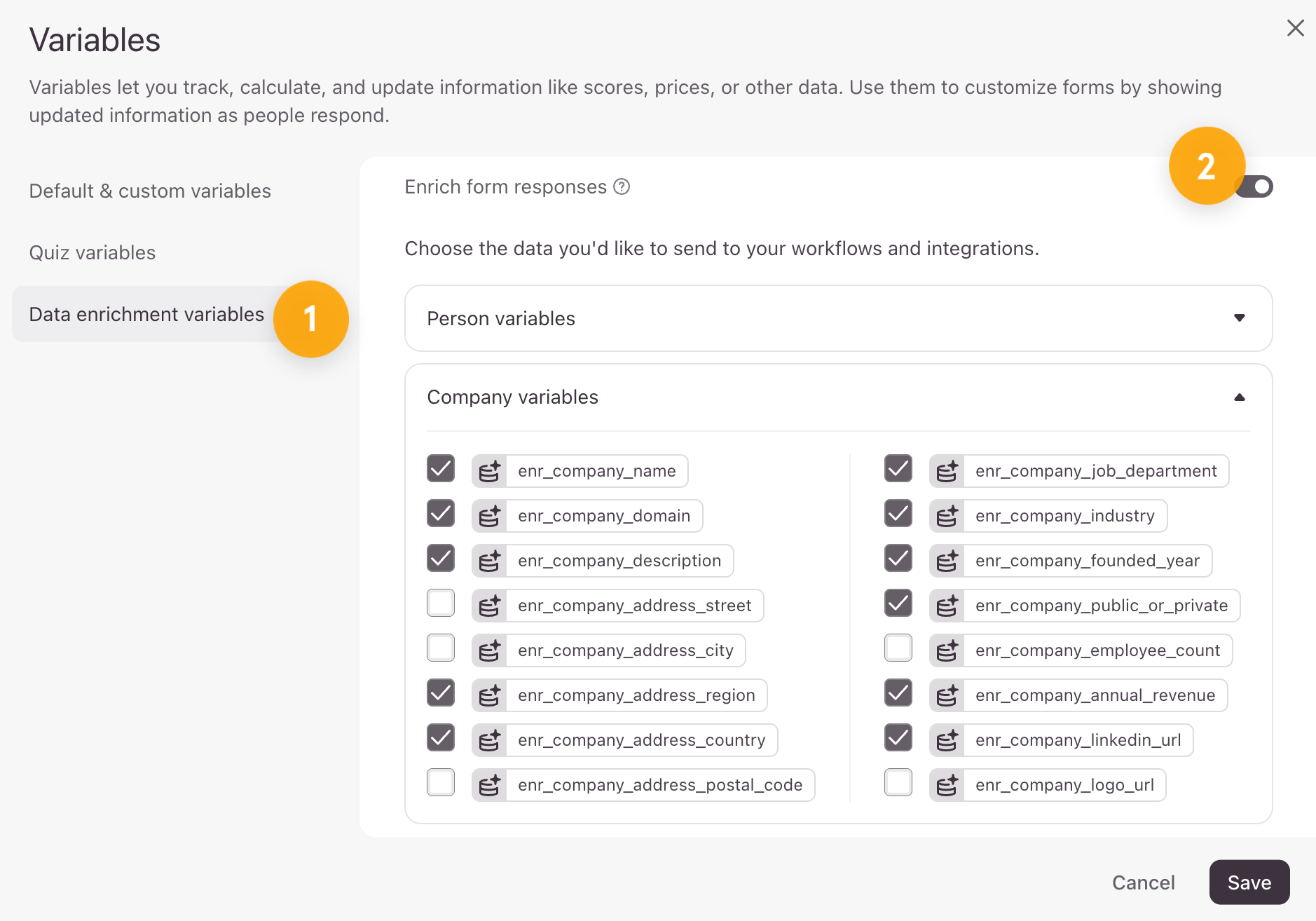 Variables

Variables let you track, calculate, and update information like scores, prices, or other data. Use them to customize forms by showing updated information as people respond.

Default & custom variables

Quiz variables

Data enrichment variables

1

Enrich form responses

2

Choose the data you'd like to send to your workflows and integrations.

Person variables

Company variables

enr_company_name
enr_company_domain
enr_company_description
enr_company_address_street
enr_company_address_city
enr_company_address_region
enr_company_address_country
enr_company_address_postal_code

enr_company_job_department
enr_company_industry
enr_company_founded_year
enr_company_public_or_private
enr_company_employee_count
enr_company_annual_revenue
enr_company_linkedin_url
enr_company_logo_url

Cancel
Save