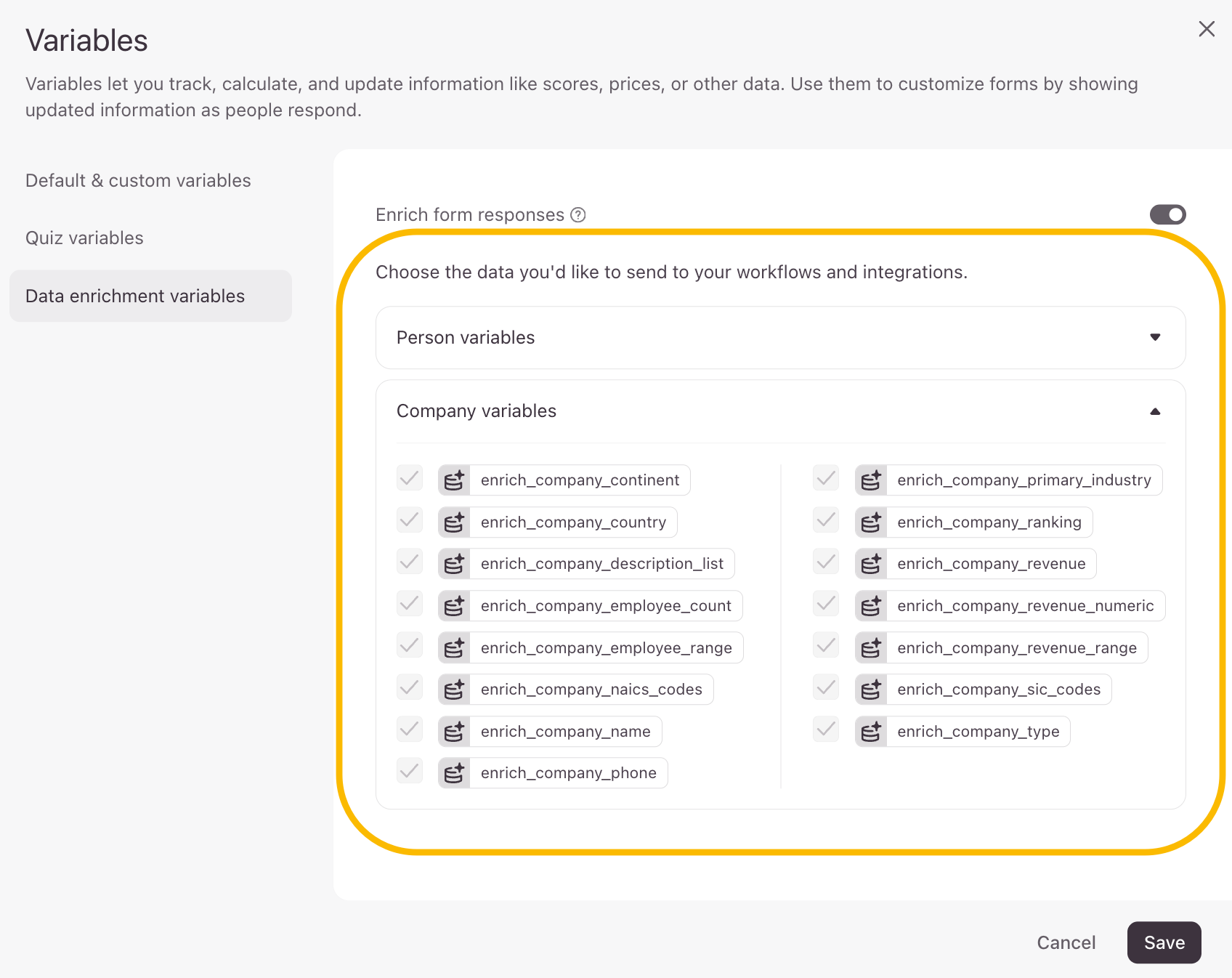 Variables

Variables let you track, calculate, and update information like scores, prices, or other data. Use them to customize forms by showing updated information as people respond.

Default & custom variables

Quiz variables

Data enrichment variables

Enrich form responses

Choose the data you'd like to send to your workflows and integrations.

Person variables

Company variables

enrich_company_continent
enrich_company_country
enrich_company_description_list
enrich_company_employee_count
enrich_company_employee_range
enrich_company_naics_codes
enrich_company_name
enrich_company_phone

enrich_company_primary_industry
enrich_company_ranking
enrich_company_revenue
enrich_company_revenue_numeric
enrich_company_revenue_range
enrich_company_sic_codes
enrich_company_type

Cancel
Save